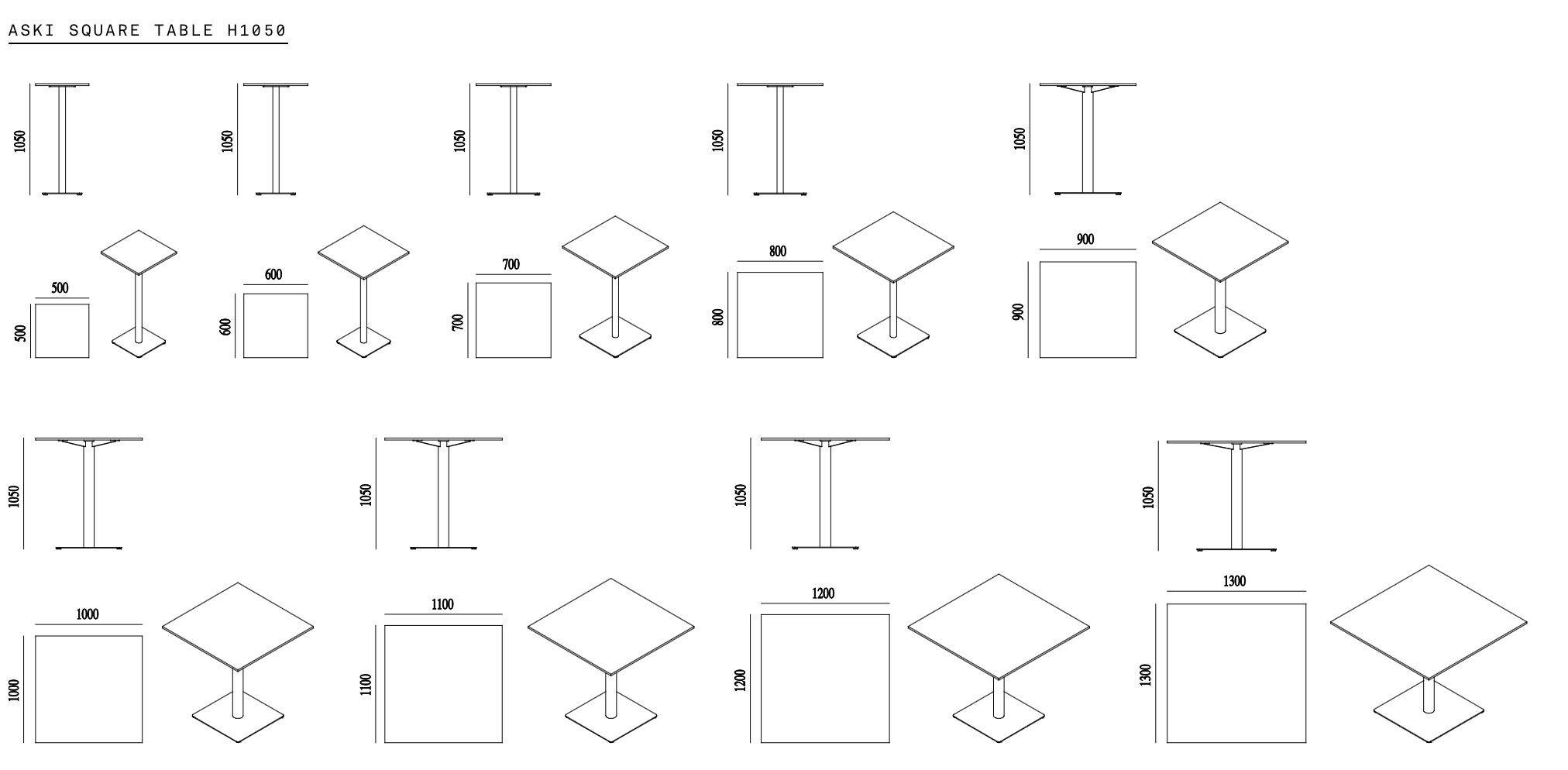 ASKI SQUARE TABLE H1050

1050

1050

1050

1050

1050

500

500

600

600

700

700

800

800

900

900

1050

1050

1050

1050

1000

1000

1100

1100

1200

1200

1300

1300