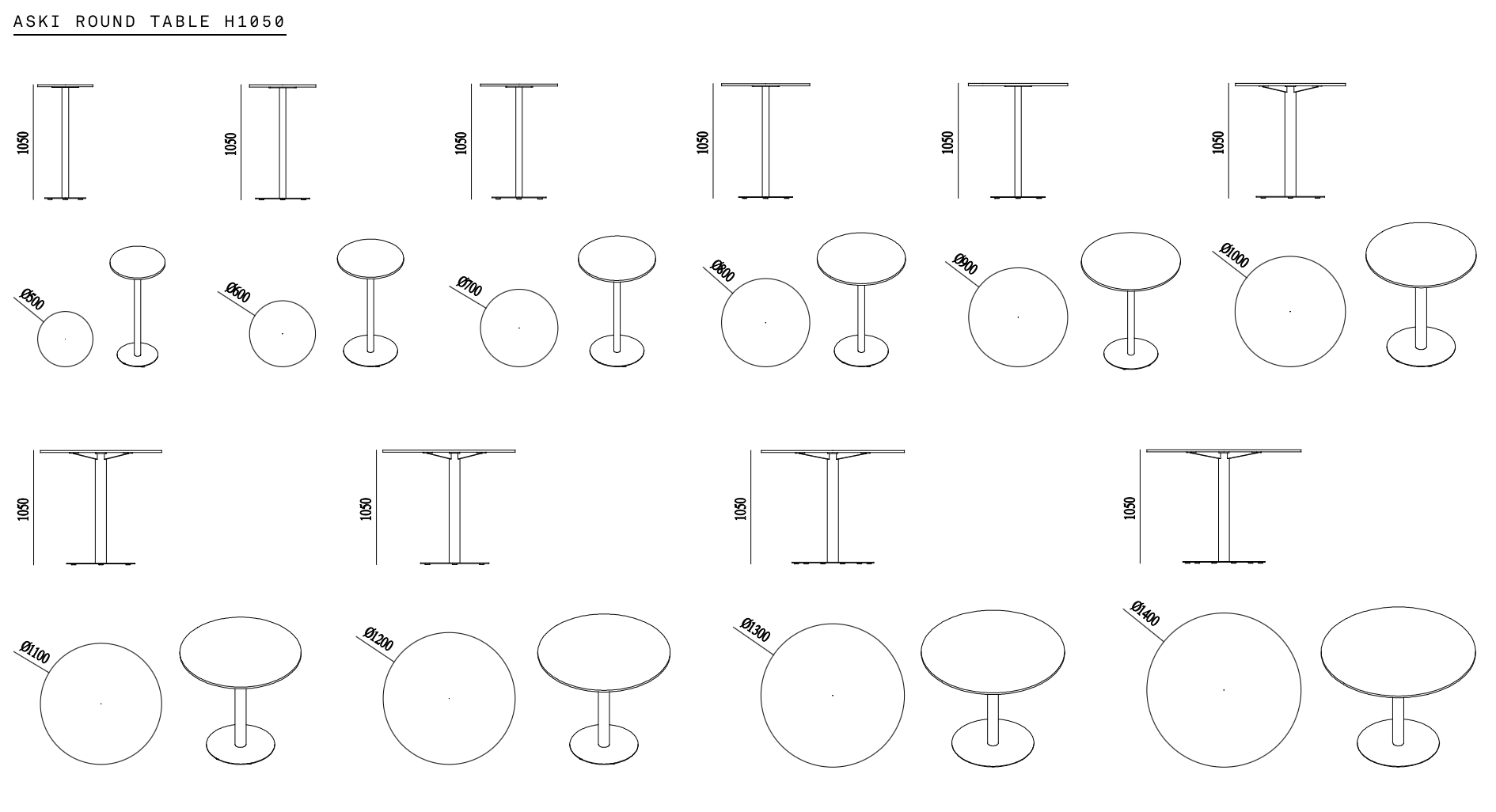 ASKI ROUND TABLE H1050

1050

1050

1050

1050

1050

1050

Ø500

Ø600

Ø700

Ø800

Ø900

Ø1000

1050

1050

1050

1050

Ø1100

Ø1200

Ø1300

Ø1400