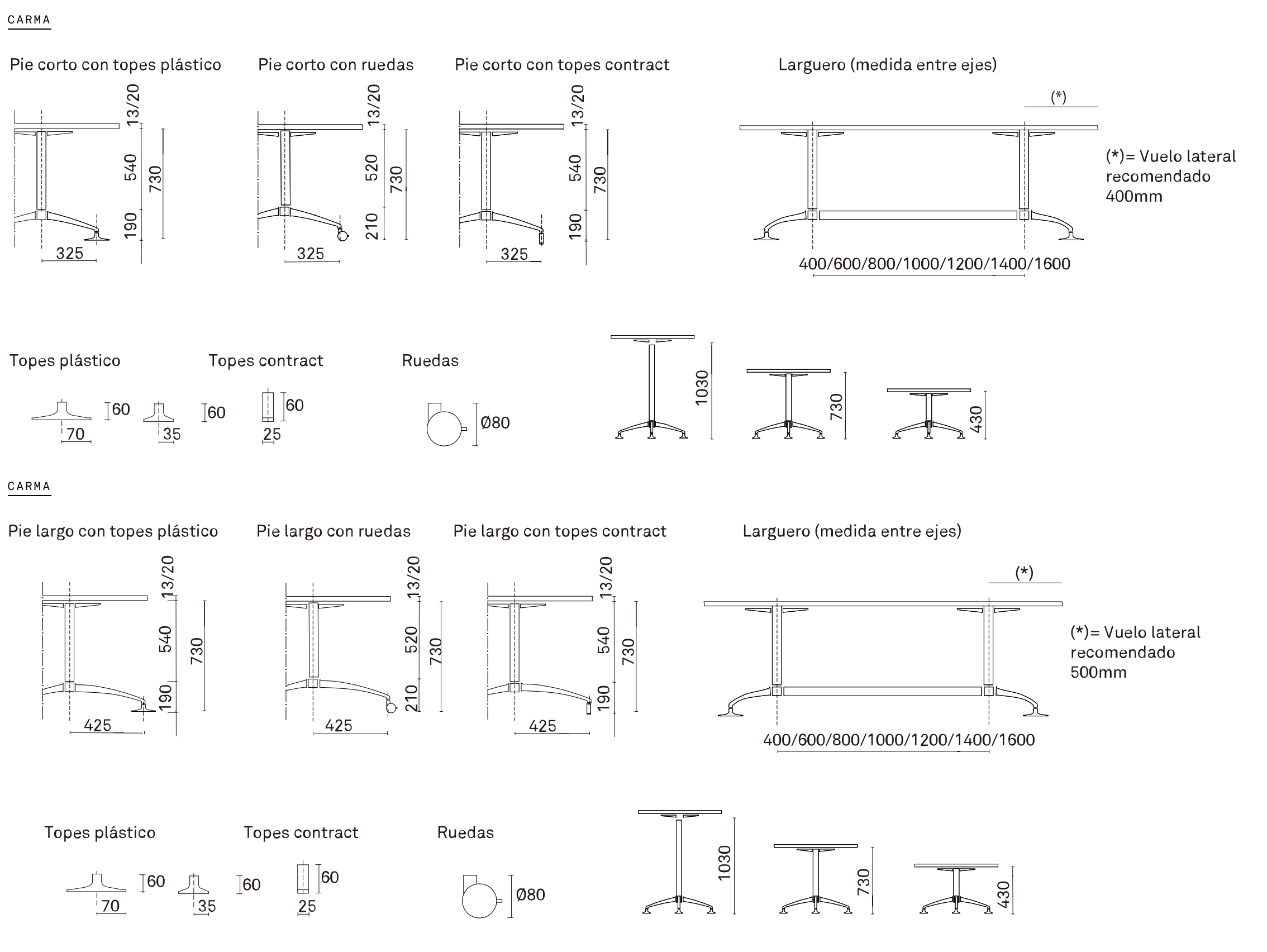 CARMA

Pie corto con topes plástico

13/20
540
730
190
325

Pie corto con ruedas

13/20
520
730
210
325

Pie corto con topes contract

13/20
540
730
190
325

Larguero (medida entre ejes)

(*)

(*)= Vuelo lateral recomendado 400mm

400/600/800/1000/1200/1400/1600

Topes plástico

60
70
60
35

Topes contract

60
25

Ruedas

Ø80

1030
730
430

CARMA

Pie largo con topes plástico

13/20
540
730
190
425

Pie largo con ruedas

13/20
520
730
210
425

Pie largo con topes contract

13/20
540
730
190
425

Larguero (medida entre ejes)

(*)

(*)= Vuelo lateral recomendado 500mm

400/600/800/1000/1200/1400/1600

Topes plástico

60
70
60
35

Topes contract

60
25

Ruedas

Ø80

1030
730
430