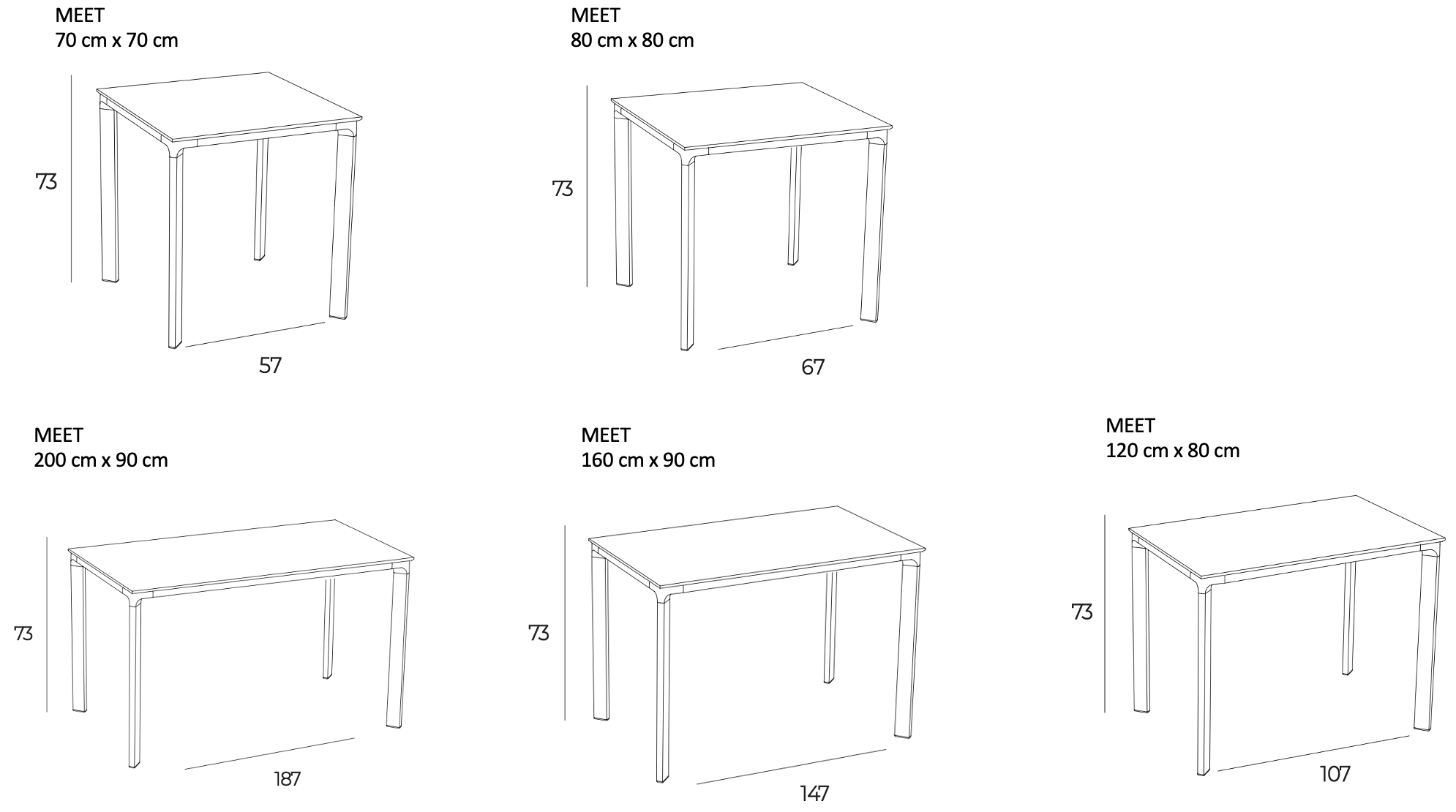 MEET
70 cm x 70 cm

73

57

MEET
80 cm x 80 cm

73

67

MEET
200 cm x 90 cm

73

187

MEET
160 cm x 90 cm

73

147

MEET
120 cm x 80 cm

73

107