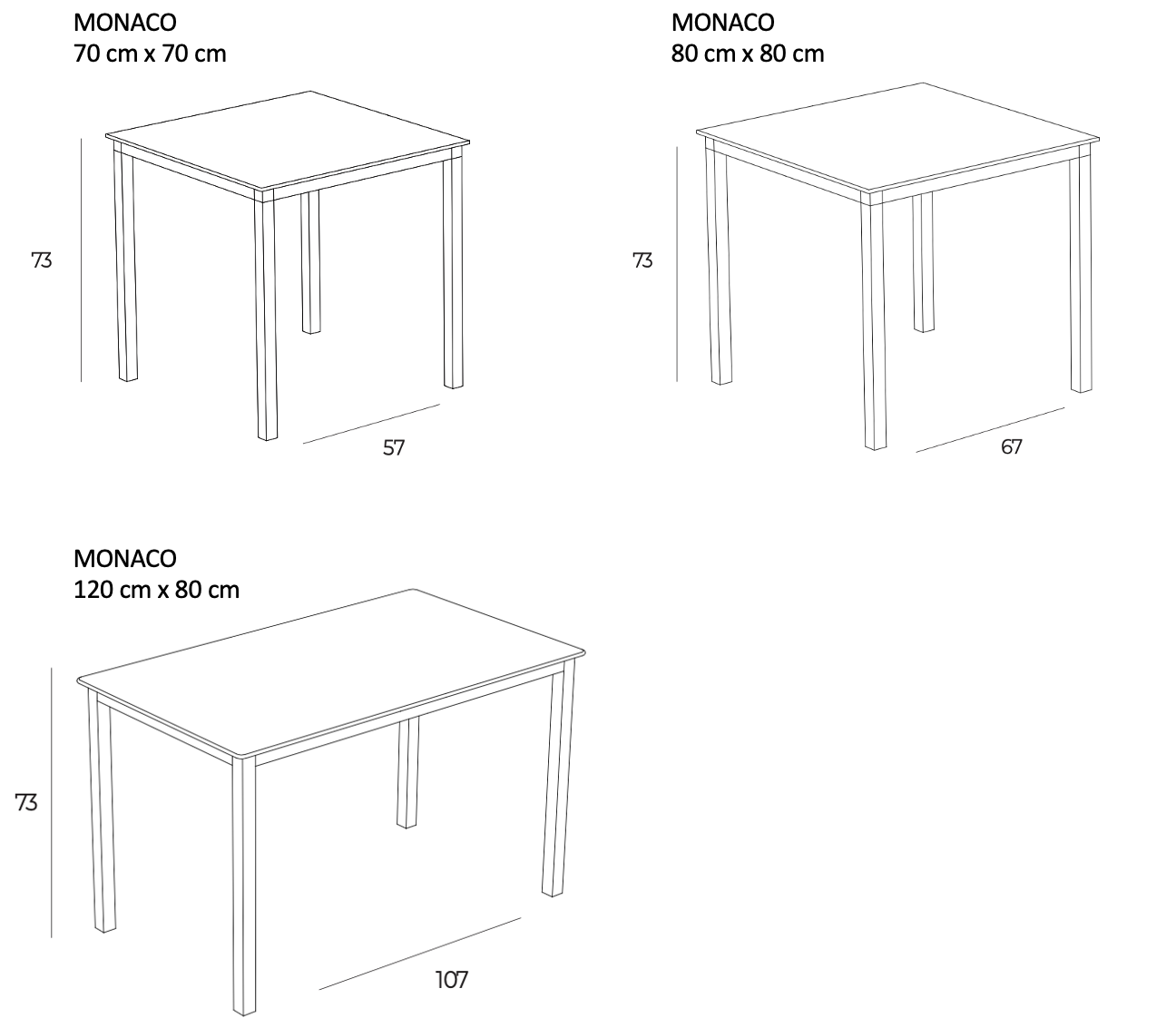 MONACO
70 cm x 70 cm

73

57

MONACO
80 cm x 80 cm

73

67

MONACO
120 cm x 80 cm

73

107