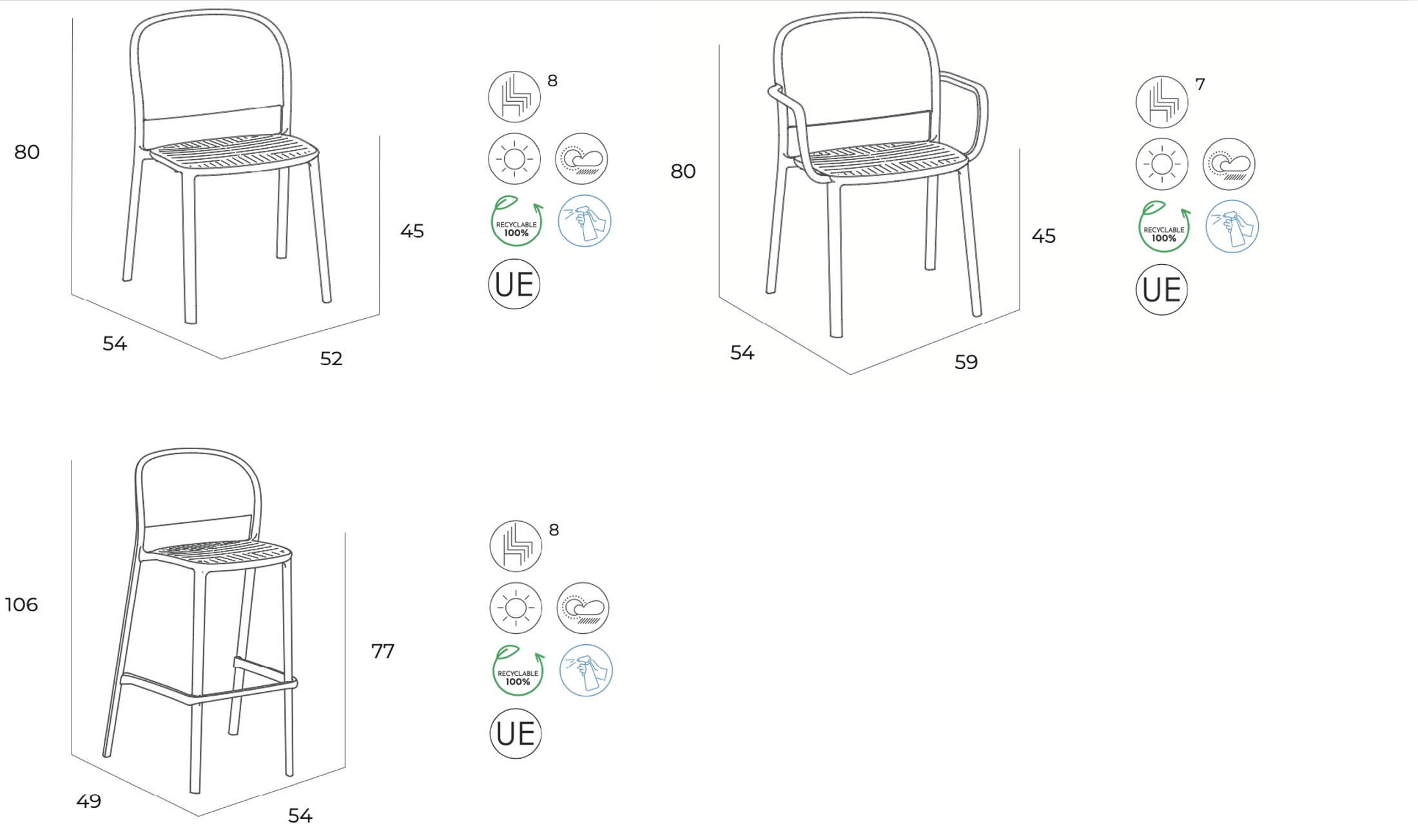 80

45

54

52

8

RECYCLABLE 100%

UE

80

45

54

59

7

RECYCLABLE 100%

UE

106

77

49

54

8

RECYCLABLE 100%

UE