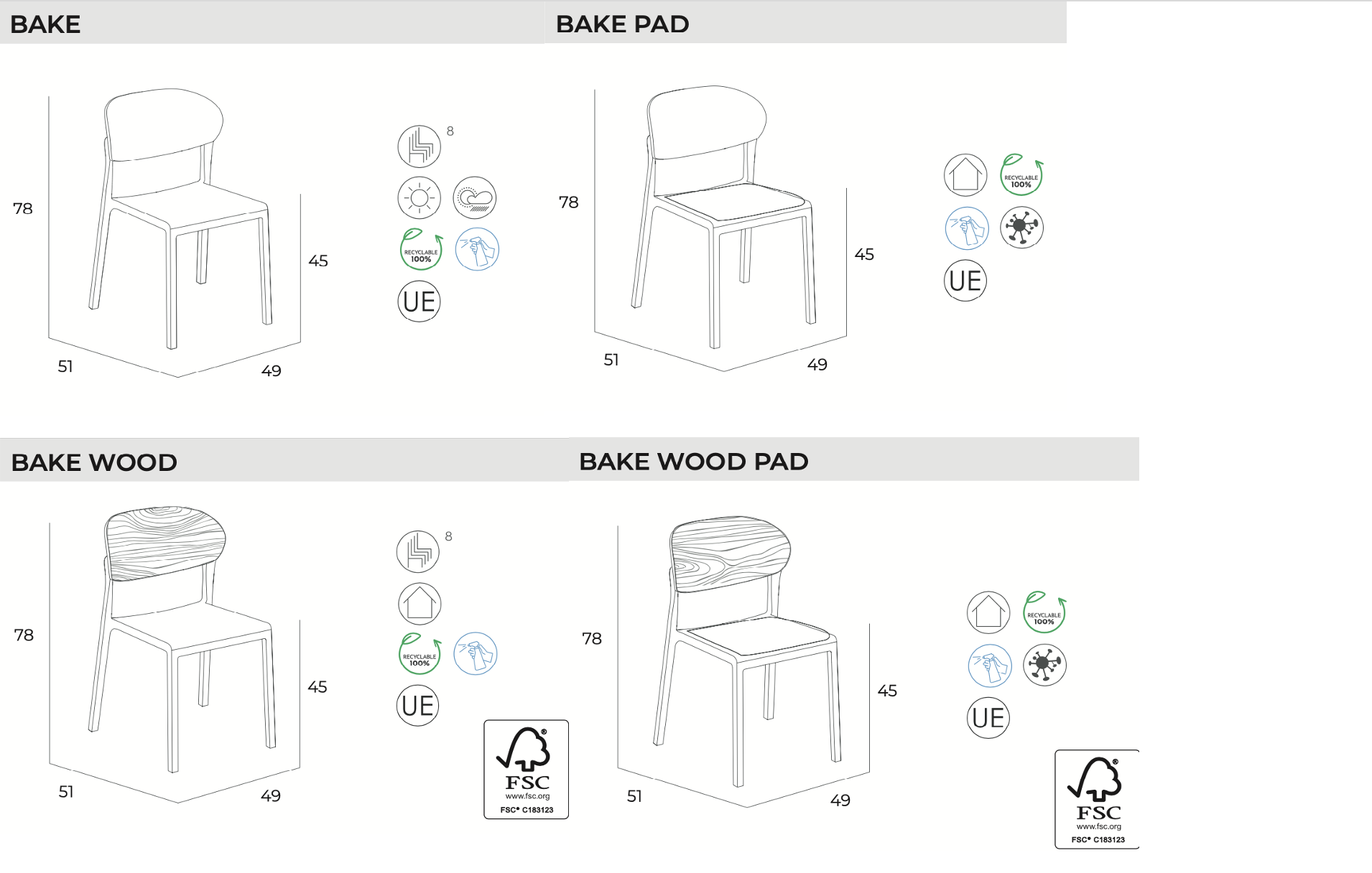 BAKE

78

45

51

49

8

RECYCLABLE 100%

UE

BAKE PAD

78

45

51

49

RECYCLABLE 100%

UE

BAKE WOOD

78

45

51

49

8

RECYCLABLE 100%

UE

FSC
www.fsc.org
FSC® C183123

BAKE WOOD PAD

78

45

51

49

RECYCLABLE 100%

UE

FSC
www.fsc.org
FSC® C183123