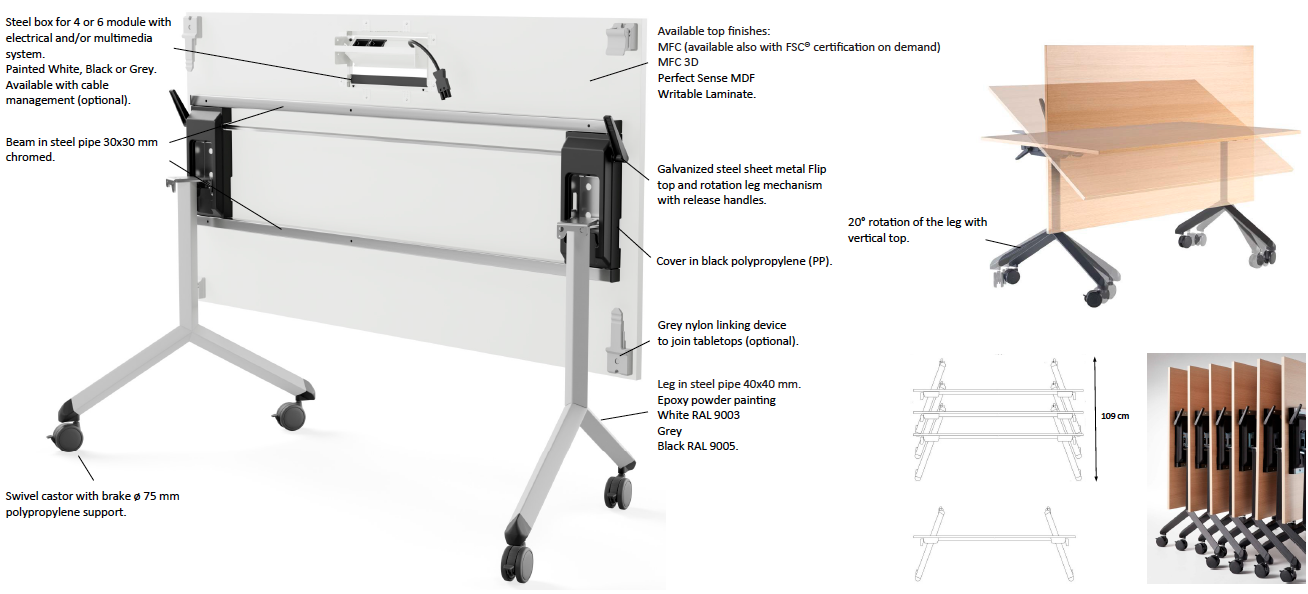 Steel box for 4 or 6 module with electrical and/or multimedia system.
Painted White, Black or Grey.
Available with cable management (optional).

Beam in steel pipe 30x30 mm chromed.

Swivel castor with brake ø 75 mm polypropylene support.

Available top finishes:
MFC (available also with FSC® certification on demand)
MFC 3D
Perfect Sense MDF
Writable Laminate.

Galvanized steel sheet metal Flip top and rotation leg mechanism with release handles.

Cover in black polypropylene (PP).

Grey nylon linking device to join tabletops (optional).

Leg in steel pipe 40x40 mm.
Epoxy powder painting
White RAL 9003
Grey
Black RAL 9005.

20° rotation of the leg with vertical top.

109 cm